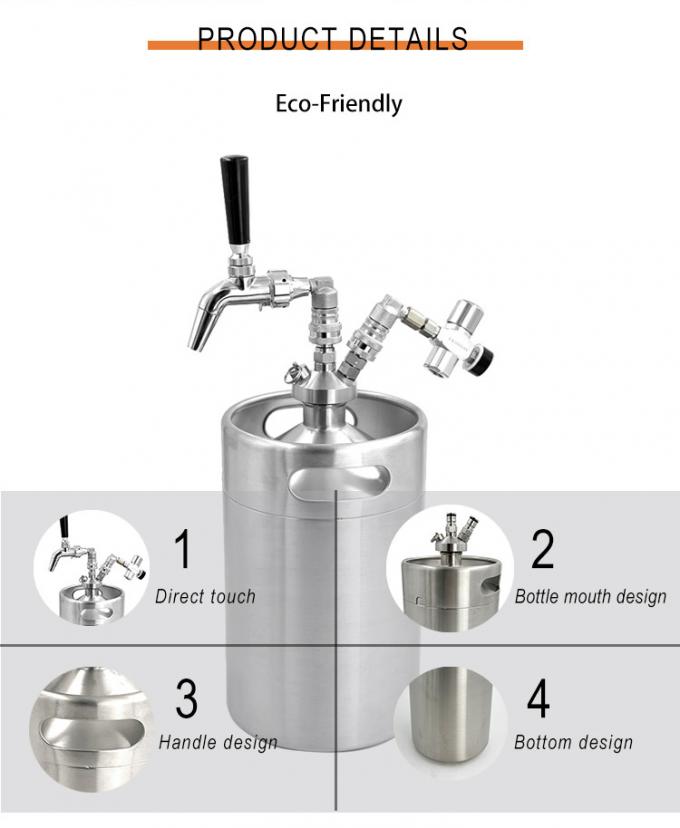 PRODUCT DETAILS

Eco-Friendly

1
Direct touch

2
Bottle mouth design

3
Handle design

4
Bottom design