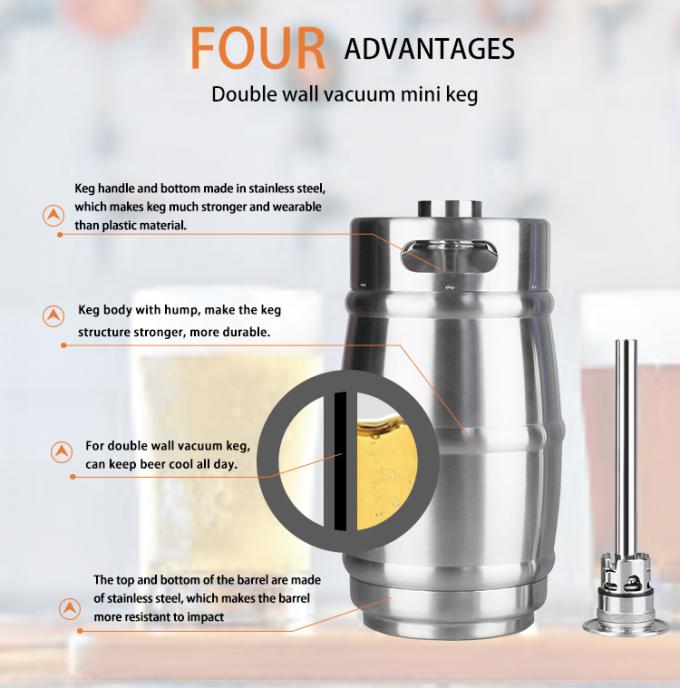 FOUR ADVANTAGES
Double wall vacuum mini keg

Keg handle and bottom made in stainless steel, which makes keg much stronger and wearable than plastic material.

Keg body with hump, make the keg structure stronger, more durable.

For double wall vacuum keg, can keep beer cool all day.

The top and bottom of the barrel are made of stainless steel, which makes the barrel more resistant to impact