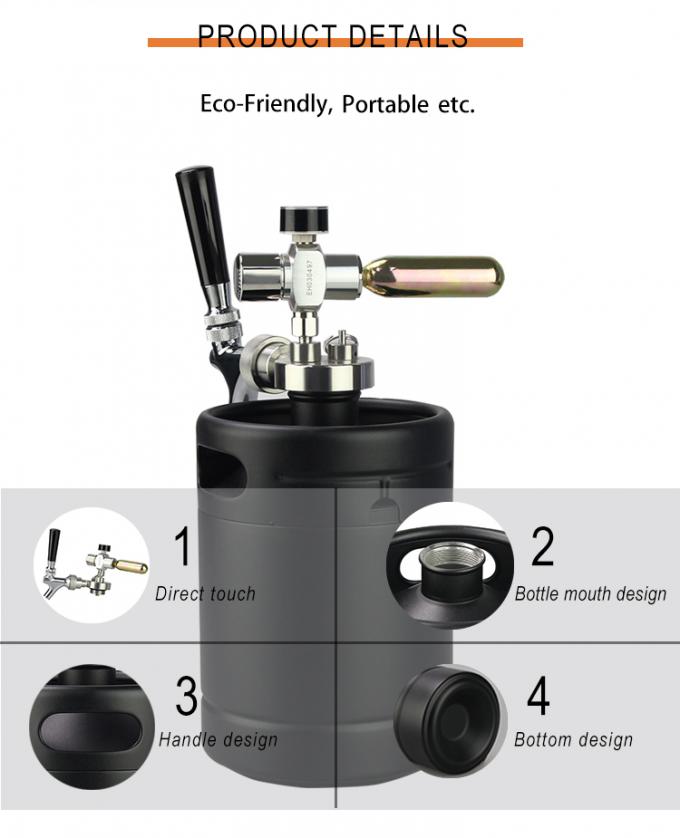 PRODUCT DETAILS

Eco-Friendly, Portable etc.

EH030497

1
Direct touch

2
Bottle mouth design

3
Handle design

4
Bottom design